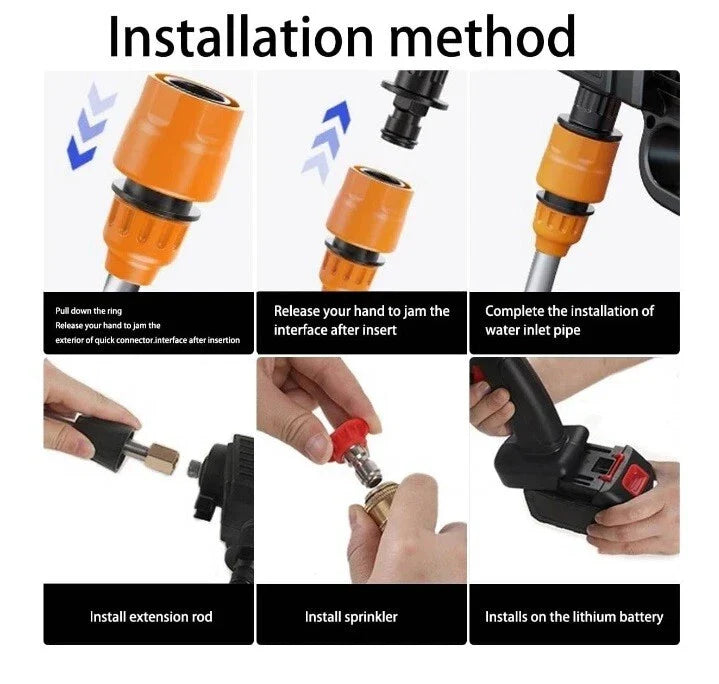 Installation method

Pull down the ring
Release your hand to jam the exterior of quick connector.interface after insertion

Release your hand to jam the interface after insert

Complete the installation of water inlet pipe

Install extension rod

Install sprinkler

Installs on the lithium battery