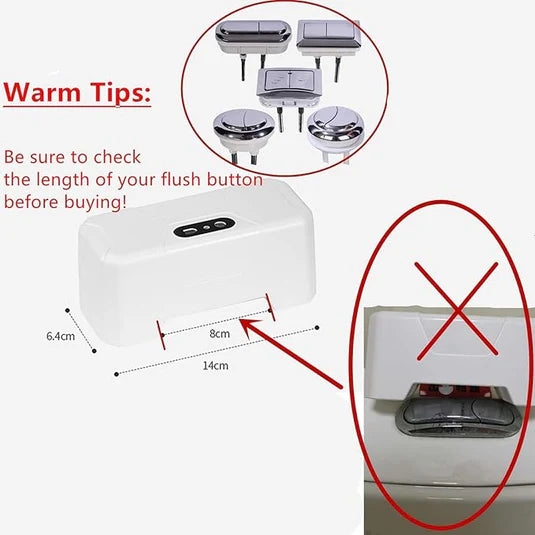 Warm Tips:

Be sure to check the length of your flush button before buying!

6.4cm

8cm

14cm