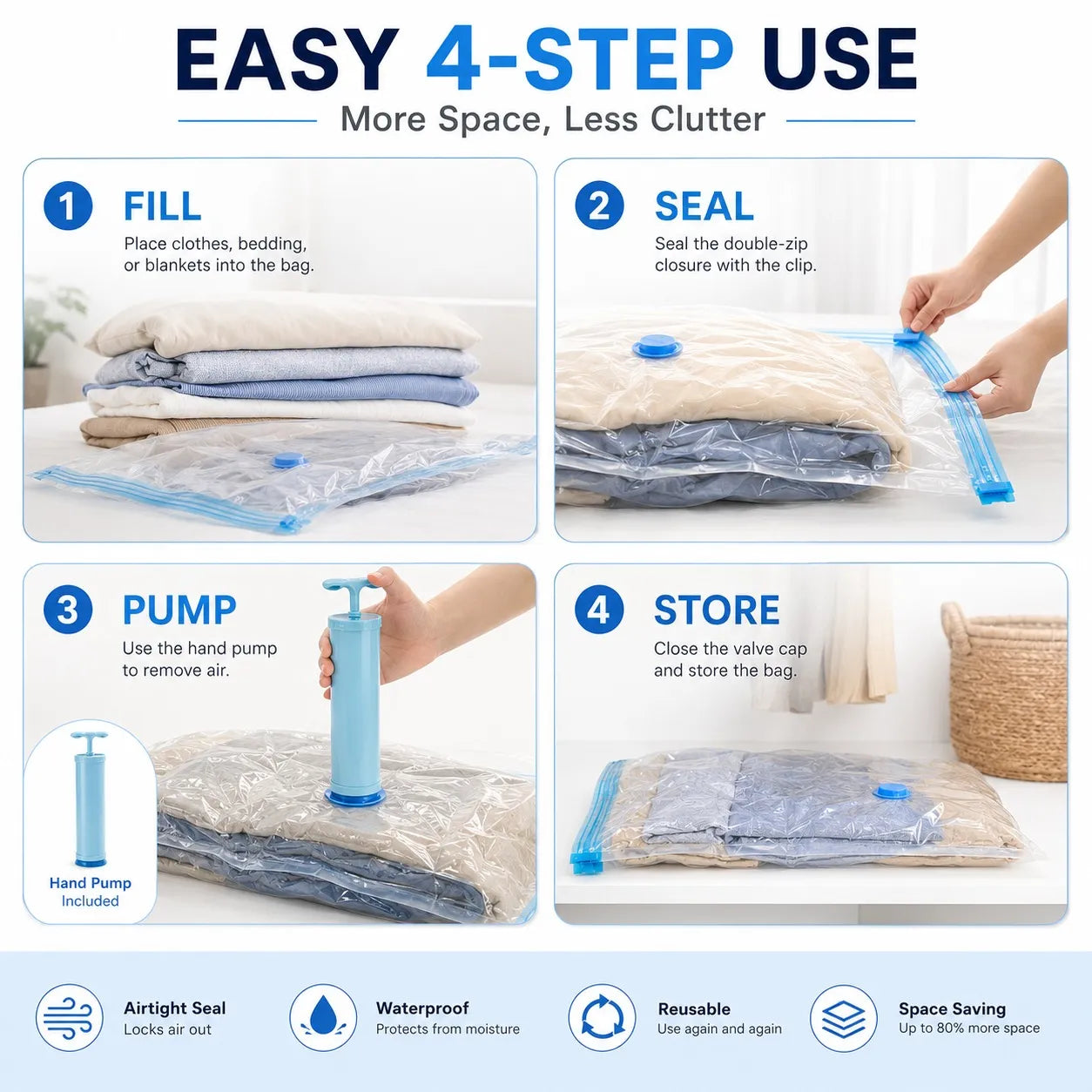 EASY 4-STEP USE

More Space, Less Clutter

1 FILL
Place clothes, bedding, or blankets into the bag.

2 SEAL
Seal the double-zip closure with the clip.

3 PUMP
Use the hand pump to remove air.

Hand Pump Included

4 STORE
Close the valve cap and store the bag.

Airtight Seal
Locks air out

Waterproof
Protects from moisture

Reusable
Use again and again

Space Saving
Up to 80% more space