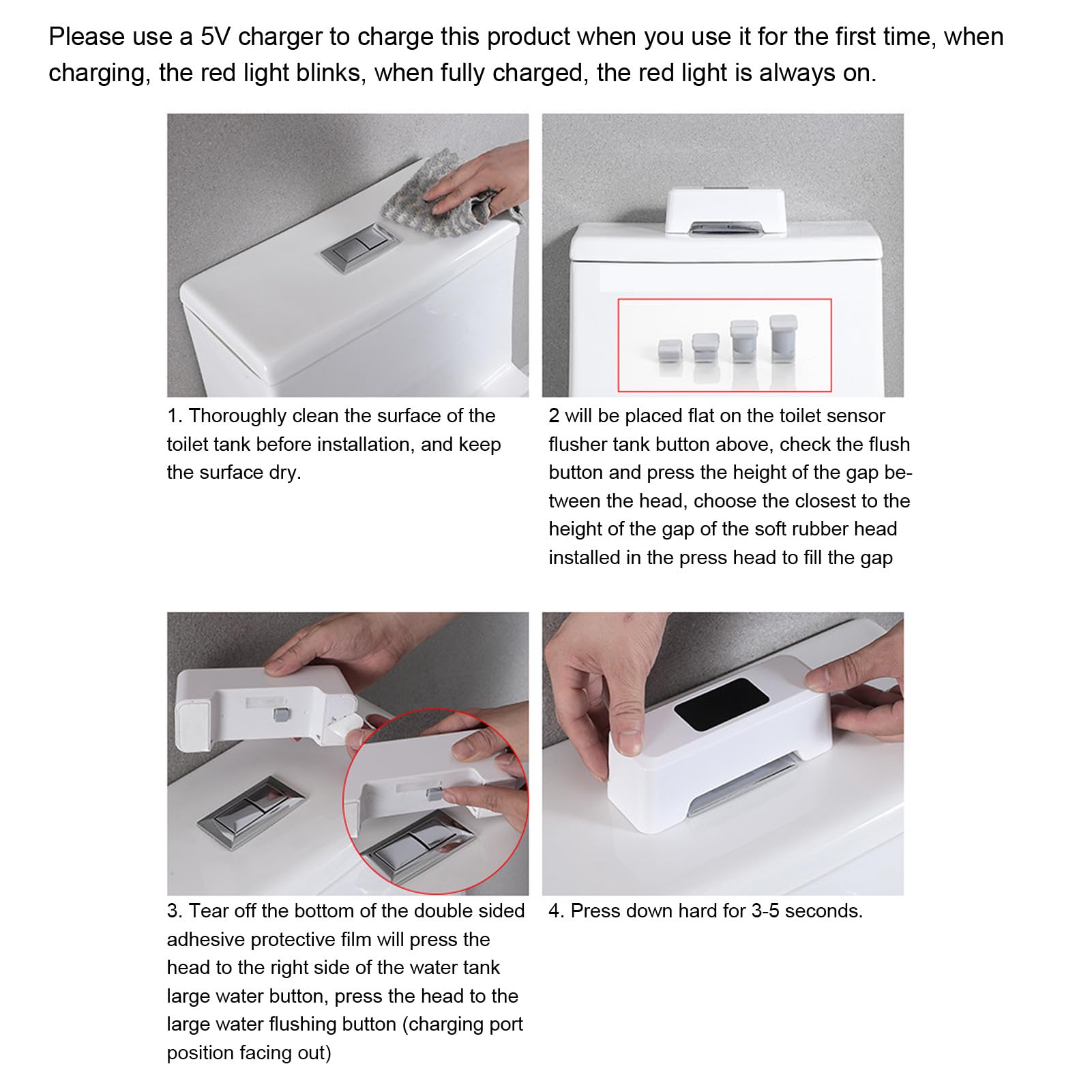 Please use a 5V charger to charge this product when you use it for the first time, when charging, the red light blinks, when fully charged, the red light is always on.

1. Thoroughly clean the surface of the toilet tank before installation, and keep the surface dry.

2 will be placed flat on the toilet sensor flusher tank button above, check the flush button and press the height of the gap between the head, choose the closest to the height of the gap of the soft rubber head installed in the press head to fill the gap

3. Tear off the bottom of the double sided adhesive protective film will press the head to the right side of the water tank large water button, press the head to the large water flushing button (charging port position facing out)

4. Press down hard for 3-5 seconds.