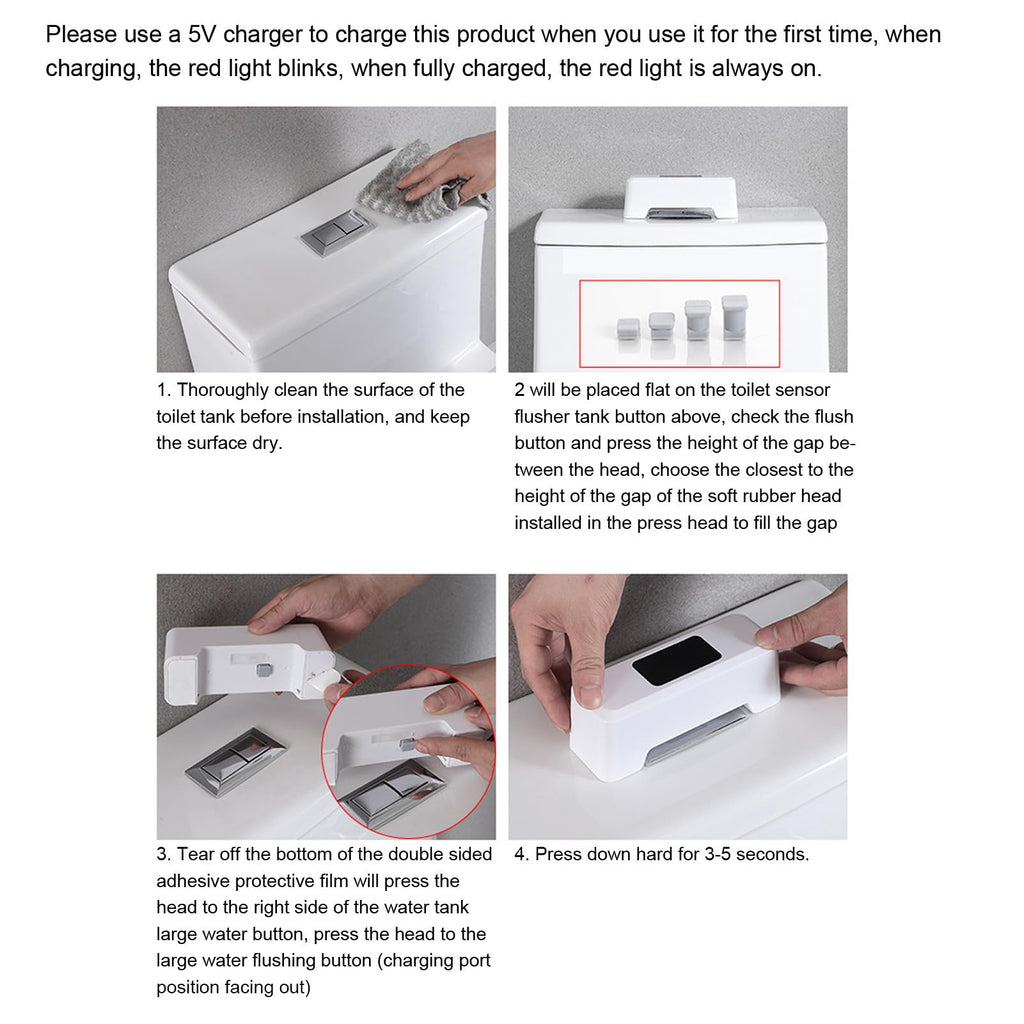 Please use a 5V charger to charge this product when you use it for the first time, when charging, the red light blinks, when fully charged, the red light is always on.

1. Thoroughly clean the surface of the toilet tank before installation, and keep the surface dry.

2 will be placed flat on the toilet sensor flusher tank button above, check the flush button and press the height of the gap between the head, choose the closest to the height of the gap of the soft rubber head installed in the press head to fill the gap

3. Tear off the bottom of the double sided adhesive protective film will press the head to the right side of the water tank large water button, press the head to the large water flushing button (charging port position facing out)

4. Press down hard for 3-5 seconds.