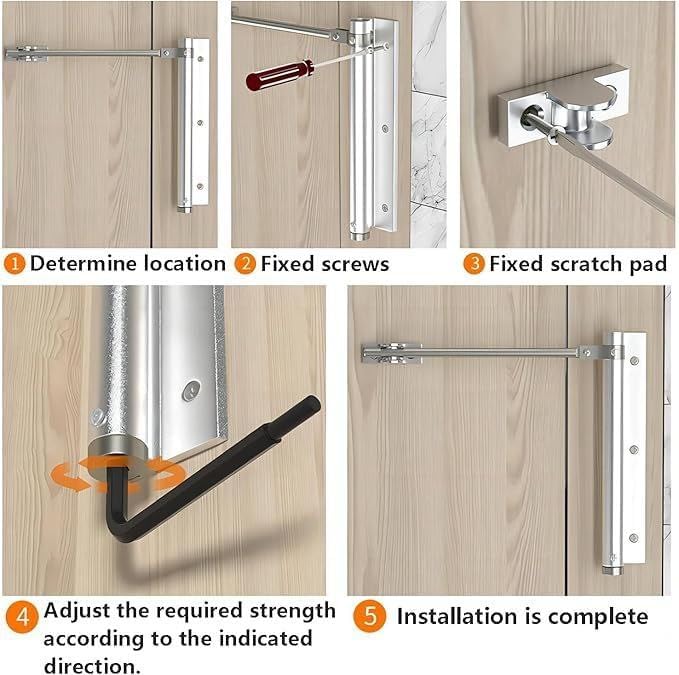 1 Determine location

2 Fixed screws

3 Fixed scratch pad

4 Adjust the required strength according to the indicated direction.

5 Installation is complete